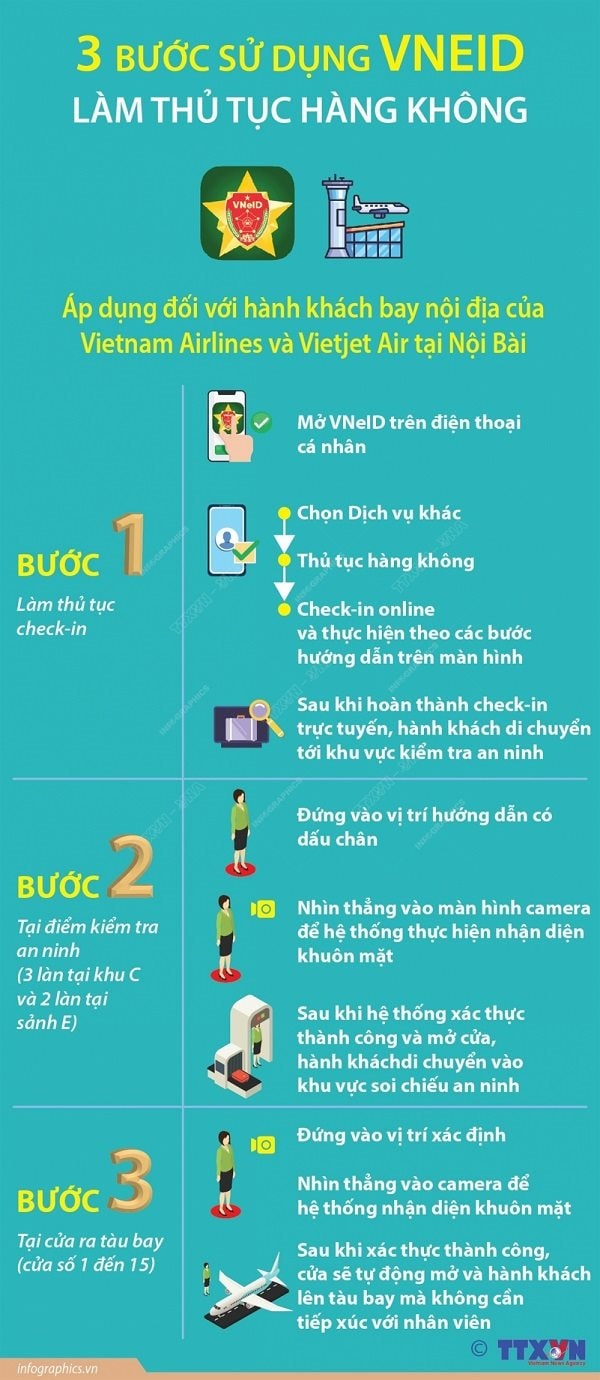 3 BƯỚC SỬ DỤNG VNEID
LÀM THỦ TỤC HÀNG KHÔNG

VNeID

Áp dụng đối với hành khách bay nội địa của Vietnam Airlines và Vietjet Air tại Nội Bài

BƯỚC 1
Làm thủ tục check-in

Mở VNeID trên điện thoại cá nhân

Chọn Dịch vụ khác

Thủ tục hàng không

Check-in online và thực hiện theo các bước hướng dẫn trên màn hình

Sau khi hoàn thành check-in trực tuyến, hành khách di chuyển tới khu vực kiểm tra an ninh

BƯỚC 2
Tại điểm kiểm tra an ninh (3 làn tại khu C và 2 làn tại sảnh E)

Đứng vào vị trí hướng dẫn có dấu chân

Nhìn thẳng vào màn hình camera để hệ thống thực hiện nhận diện khuôn mặt

Sau khi hệ thống xác thực thành công và mở cửa, hành kháchdi chuyển vào khu vực soi chiếu an ninh

BƯỚC 3
Tại cửa ra tàu bay (cửa số 1 đến 15)

Đứng vào vị trí xác định

Nhìn thẳng vào camera để hệ thống nhận diện khuôn mặt

Sau khi xác thực thành công, cửa sẽ tự động mở và hành khách lên tàu bay mà không cần tiếp xúc với nhân viên

infographics.vn
© TTXVN
Vietnam News Agency